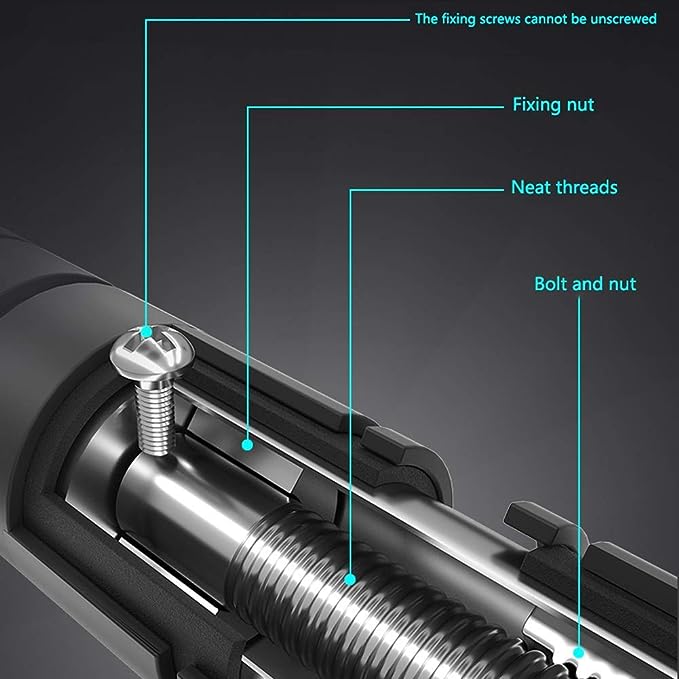 The fixing screws cannot be unscrewed

Fixing nut

Neat threads

Bolt and nut